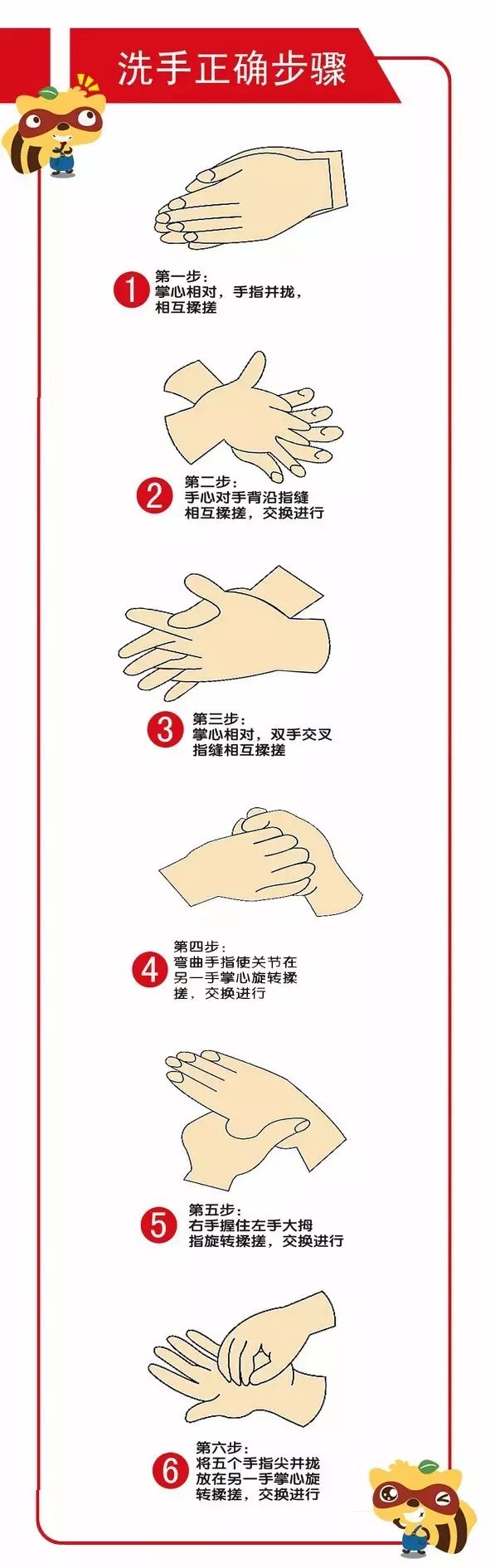 洗手正确步骤

1 第一步：
掌心相对，手指并拢，相互揉搓

2 第二步：
手心对手背沿指缝相互揉搓，交换进行

3 第三步：
掌心相对，双手交叉指缝相互揉搓

4 第四步：
弯曲手指使关节在另一手掌心旋转揉搓，交换进行

5 第五步：
右手握住左手大拇指旋转揉搓，交换进行

6 第六步：
将五个手指尖并拢放在另一手掌心旋转揉搓，交换进行