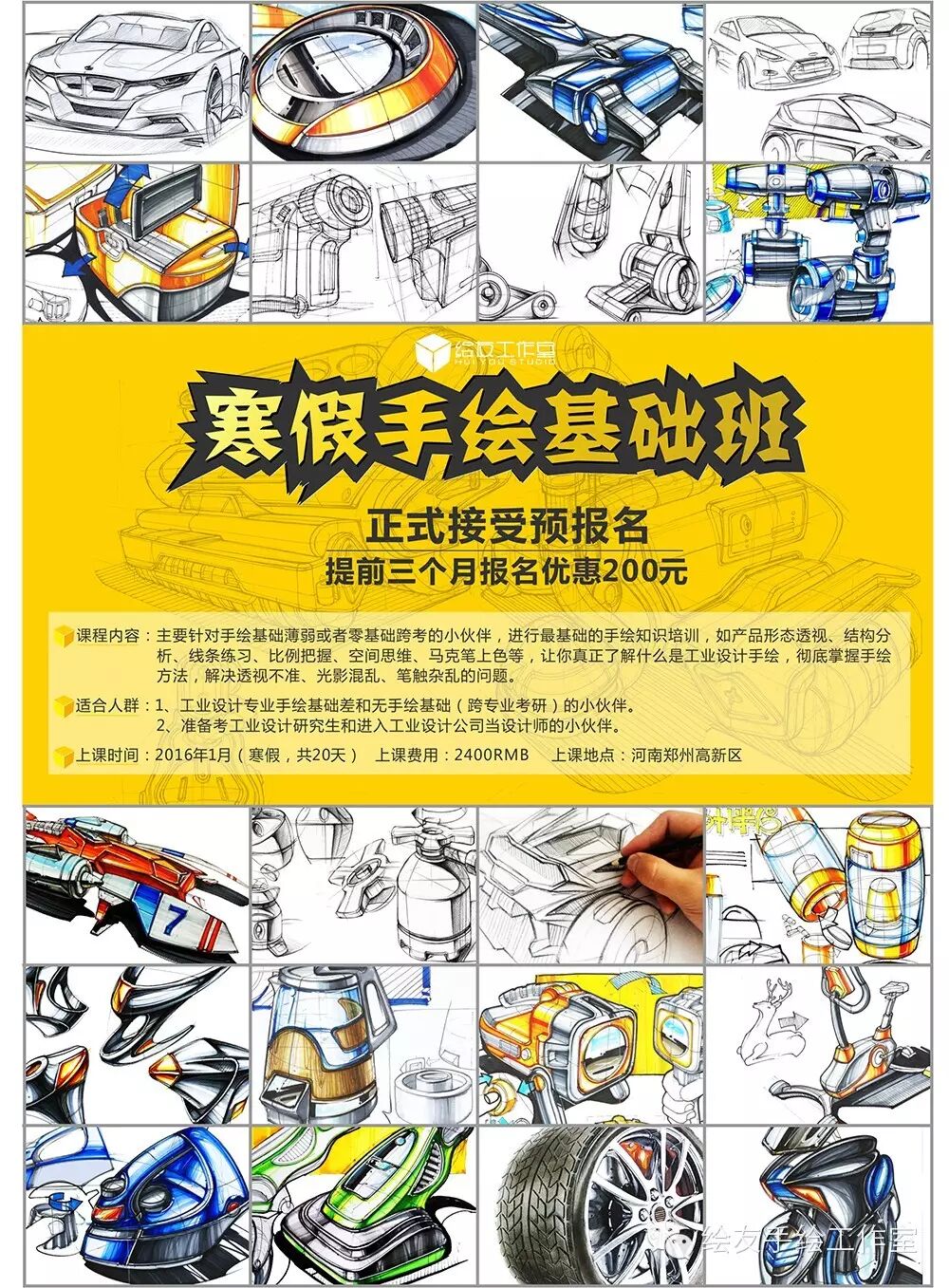 绘友工作室
HUI YOU STUDIO

寒假手绘基础班

正式接受预报名
提前三个月报名优惠200元

课程内容：主要针对手绘基础薄弱或者零基础跨考的小伙伴，进行最基础的手绘知识培训，如产品形态透视、结构分析、线条练习、比例把握、空间思维、马克笔上色等，让你真正了解什么是工业设计手绘，彻底掌握手绘方法，解决透视不准、光影混乱、笔触杂乱的问题。

适合人群：1、工业设计专业手绘基础差和无手绘基础（跨专业考研）的小伙伴。
2、准备考工业设计研究生和进入工业设计公司当设计师的小伙伴。

上课时间：2016年1月（寒假，共20天） 上课费用：2400RMB 上课地点：河南郑州高新区

7

绘友手绘工作室