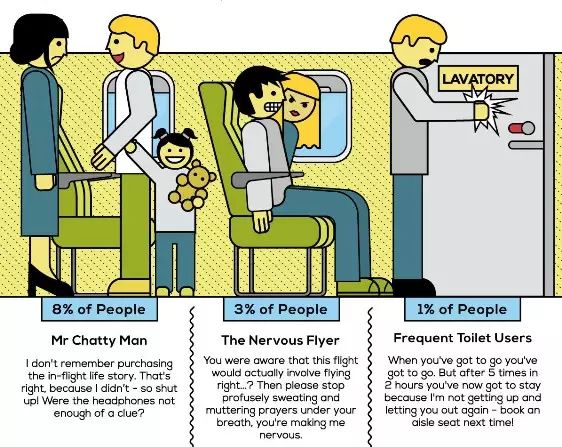 LAVATORY

8% of People

Mr Chatty Man

I don't remember purchasing the in-flight life story. That's right, because I didn't - so shut up! Were the headphones not enough of a clue?

3% of People

The Nervous Flyer

You were aware that this flight would actually involve flying right...? Then please stop profusely sweating and muttering prayers under your breath, you're making me nervous.

1% of People

Frequent Toilet Users

When you've got to go you've got to go. But after 5 times in 2 hours you've now got to stay because I'm not getting up and letting you out again - book an aisle seat next time!