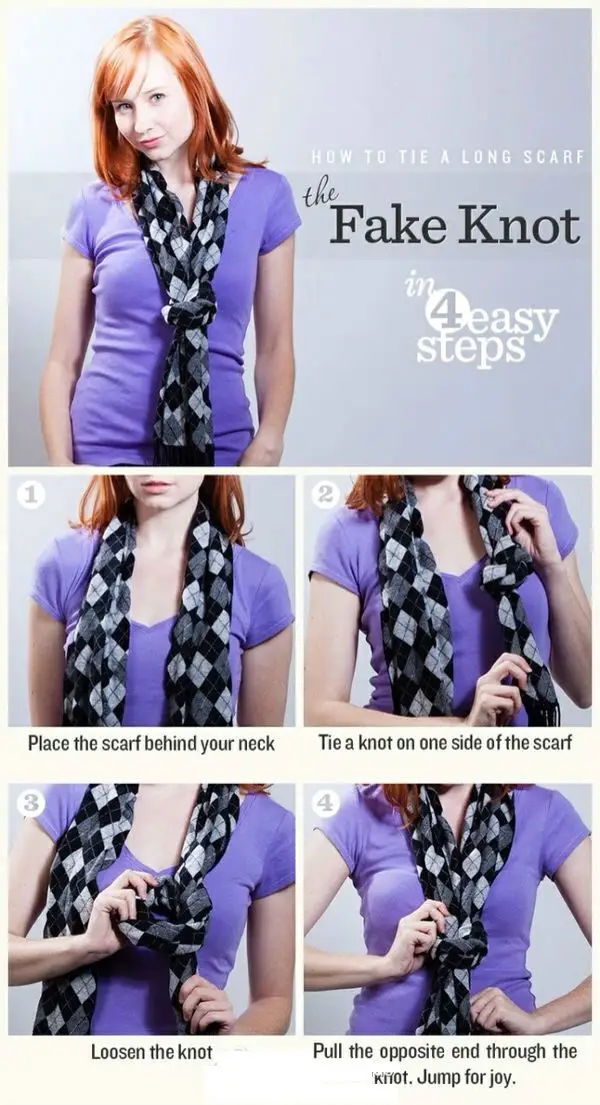 HOW TO TIE A LONG SCARF

the Fake Knot

in 4 easy steps

1

Place the scarf behind your neck

2

Tie a knot on one side of the scarf

3

Loosen the knot

4

Pull the opposite end through the knot. Jump for joy.