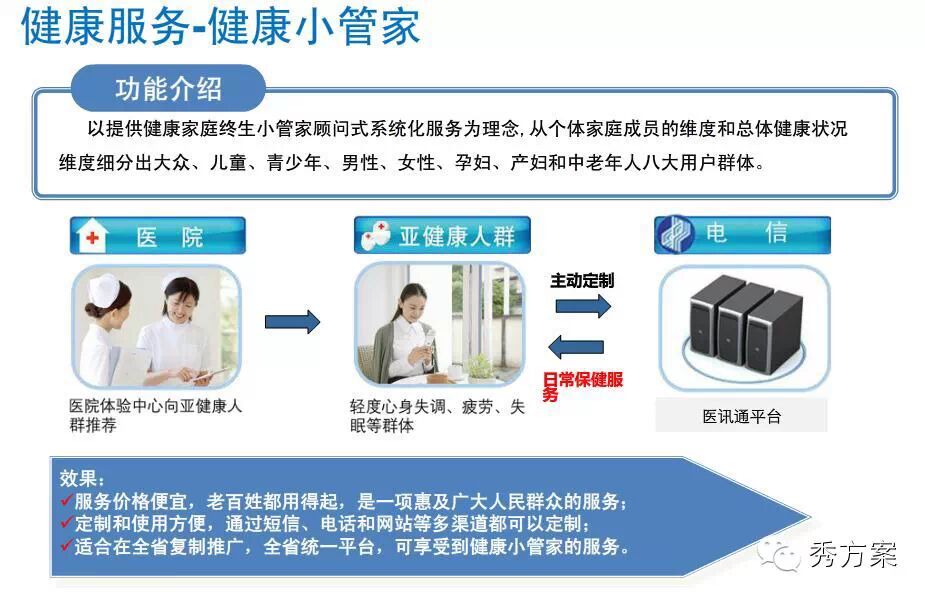 健康服务-健康小管家

功能介绍

以提供健康家庭终生小管家顾问式系统化服务为理念，从个体家庭成员的维度和总体健康状况维度细分出大众、儿童、青少年、男性、女性、孕妇、产妇和中老年人八大用户群体。

医 院

医院体验中心向亚健康人群推荐

亚健康人群

轻度心身失调、疲劳、失眠等群体

主动定制

日常保健服务

电 信

医讯通平台

效果：
✓服务价格便宜，老百姓都用得起，是一项惠及广大人民群众的服务；
✓定制和使用方便，通过短信、电话和网站等多渠道都可以定制；
✓适合在全省复制推广，全省统一平台，可享受到健康小管家的服务。

秀方案