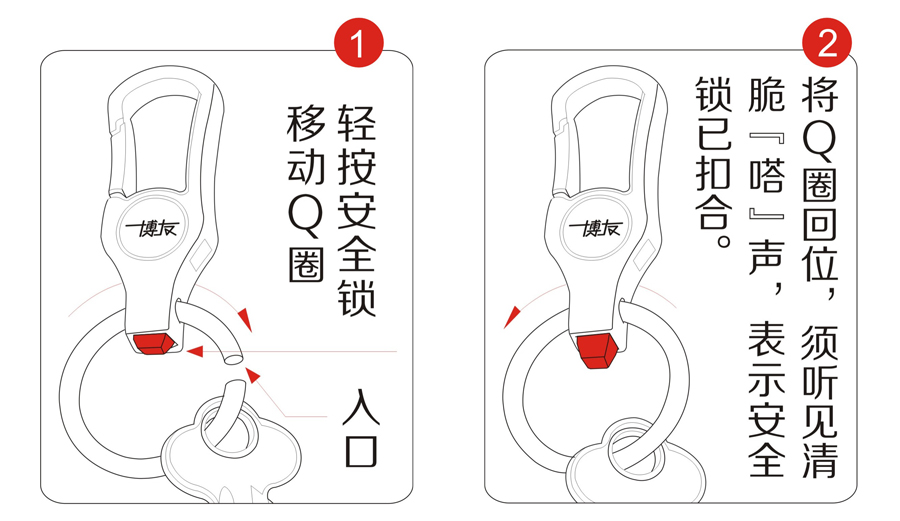 1

轻按安全锁移动Q圈

一博友

入口

2

将Q圈回位，须听见清脆『嗒』声，表示安全锁已扣合。

一博友