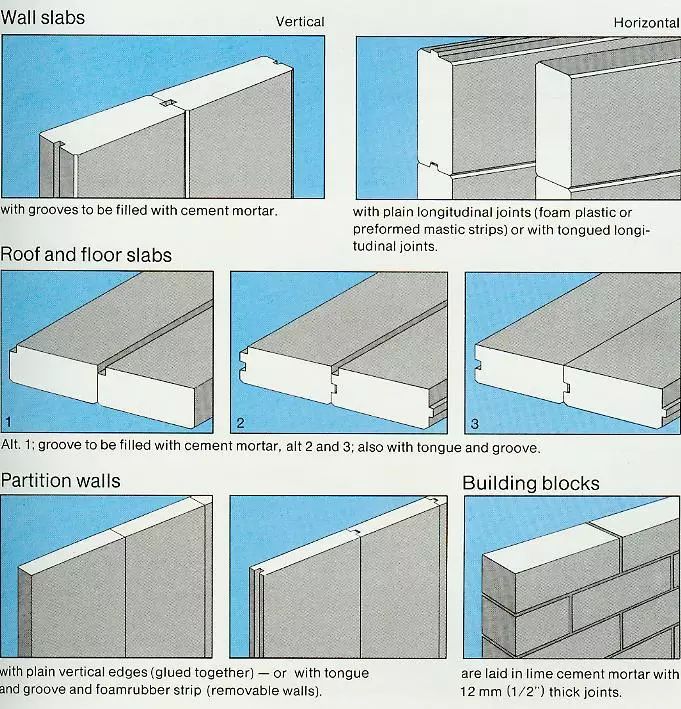 Wall slabs

Vertical

Horizontal

with grooves to be filled with cement mortar.

with plain longitudinal joints (foam plastic or preformed mastic strips) or with tongued longitudinal joints.

Roof and floor slabs

1

2

3

Alt. 1; groove to be filled with cement mortar, alt 2 and 3; also with tongue and groove.

Partition walls

Building blocks

with plain vertical edges (glued together) — or with tongue and groove and foamrubber strip (removable walls).

are laid in lime cement mortar with 12 mm (1/2") thick joints.