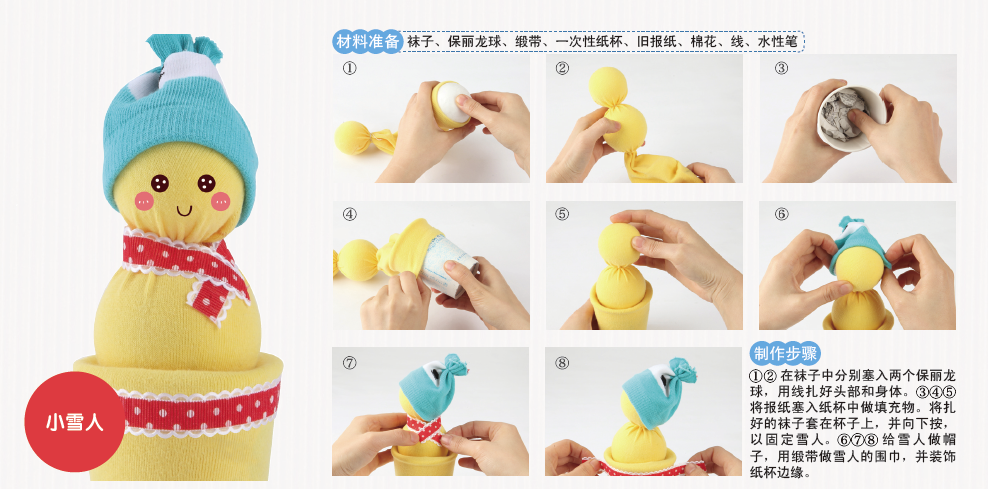 小雪人

材料准备 袜子、保丽龙球、缎带、一次性纸杯、旧报纸、棉花、线、水性笔

①

②

③

④

⑤

⑥

⑦

⑧

制作步骤

①② 在袜子中分别塞入两个保丽龙球，用线扎好头部和身体。③④⑤ 将报纸塞入纸杯中做填充物。将扎好的袜子套在杯子上，并向下按，以固定雪人。⑥⑦⑧ 给雪人做帽子，用缎带做雪人的围巾，并装饰纸杯边缘。