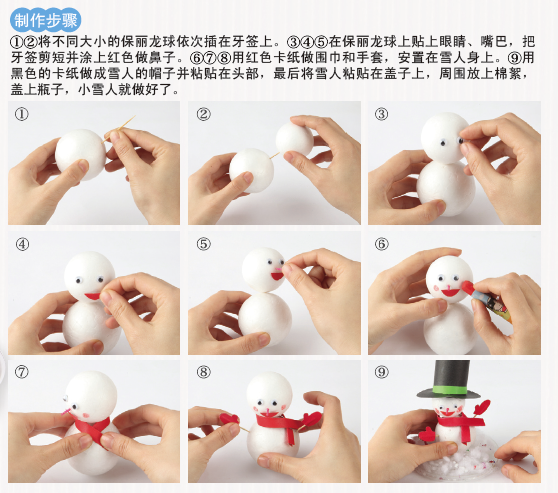 制作步骤

①②将不同大小的保丽龙球依次插在牙签上。③④⑤在保丽龙球上贴上眼睛、嘴巴，把牙签剪短并涂上红色做鼻子。⑥⑦⑧用红色卡纸做围巾和手套，安置在雪人身上。⑨用黑色的卡纸做成雪人的帽子并粘贴在头部，最后将雪人粘贴在盖子上，周围放上棉絮，盖上瓶子，小雪人就做好了。

①

②

③

④

⑤

⑥

⑦

⑧

⑨