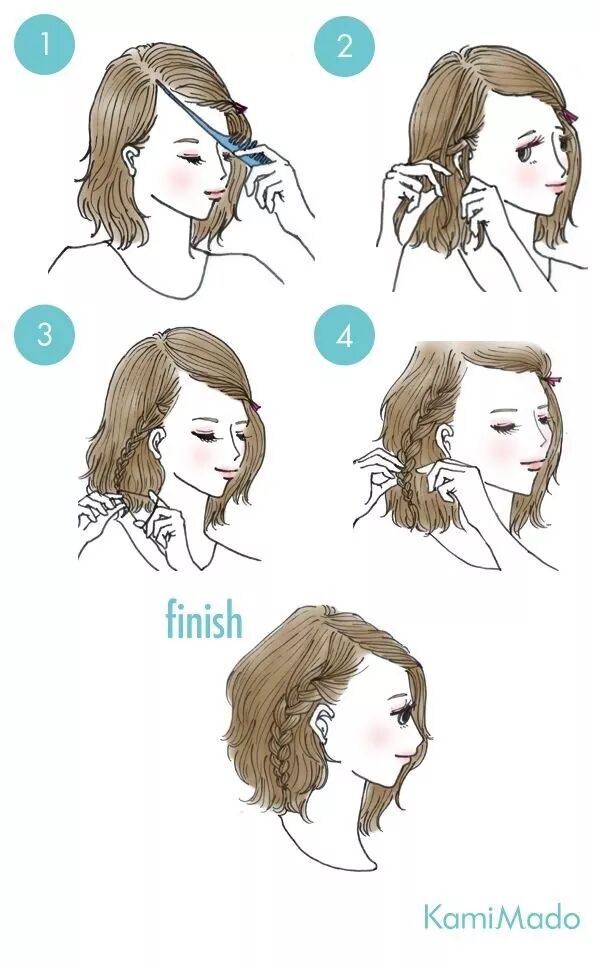 1

2

3

4

finish

KamiMado