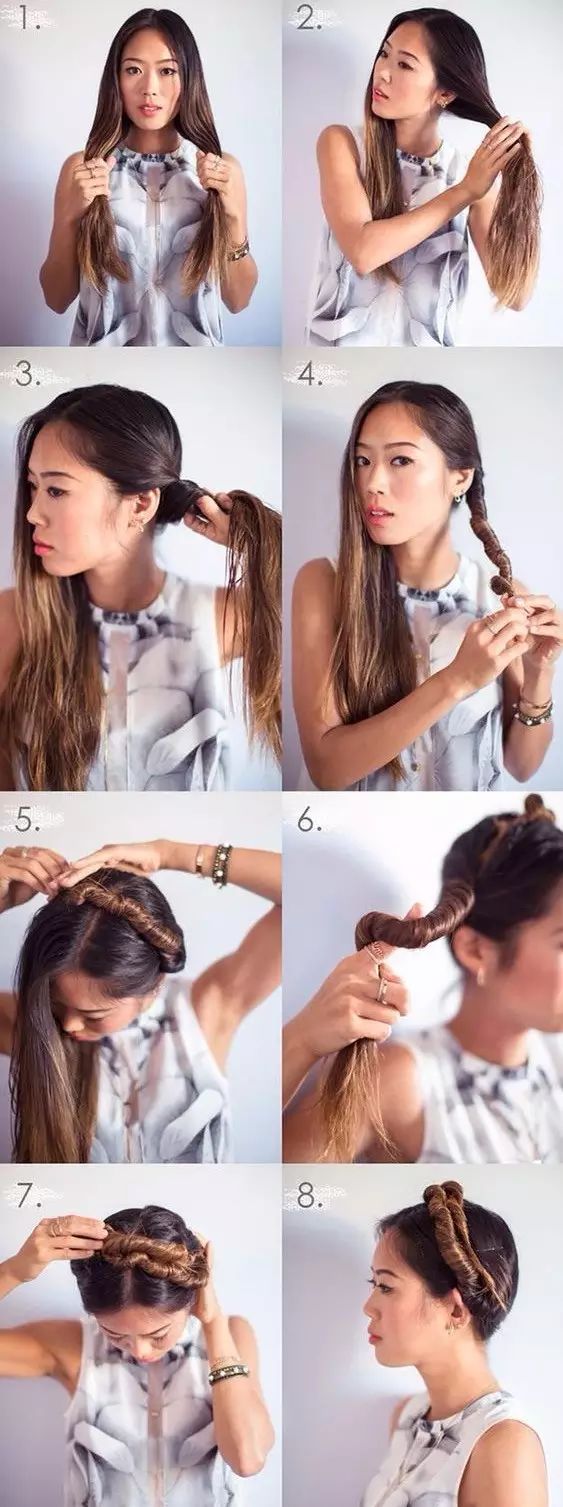 1.

2.

3.

4.

5.

6.

7.

8.